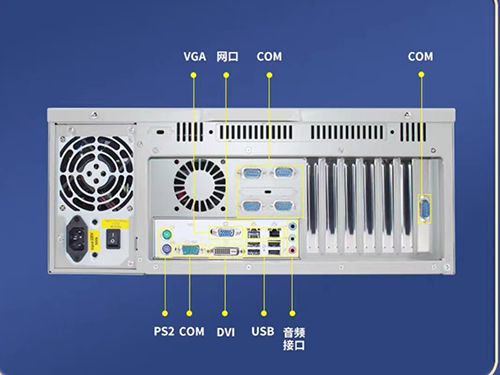 VGA 网口 COM COM

PS2 COM DVI USB 音频接口